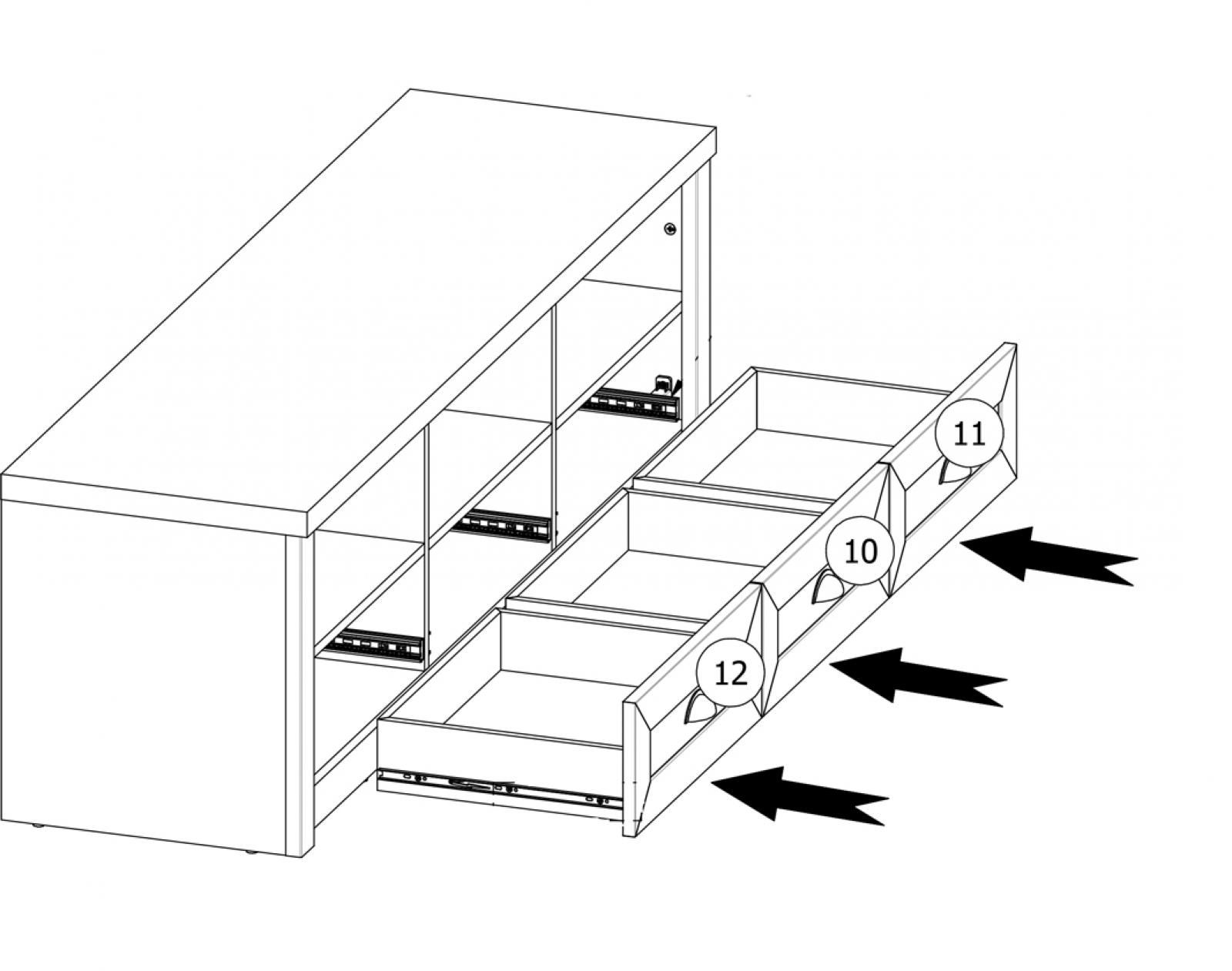 11

10

12