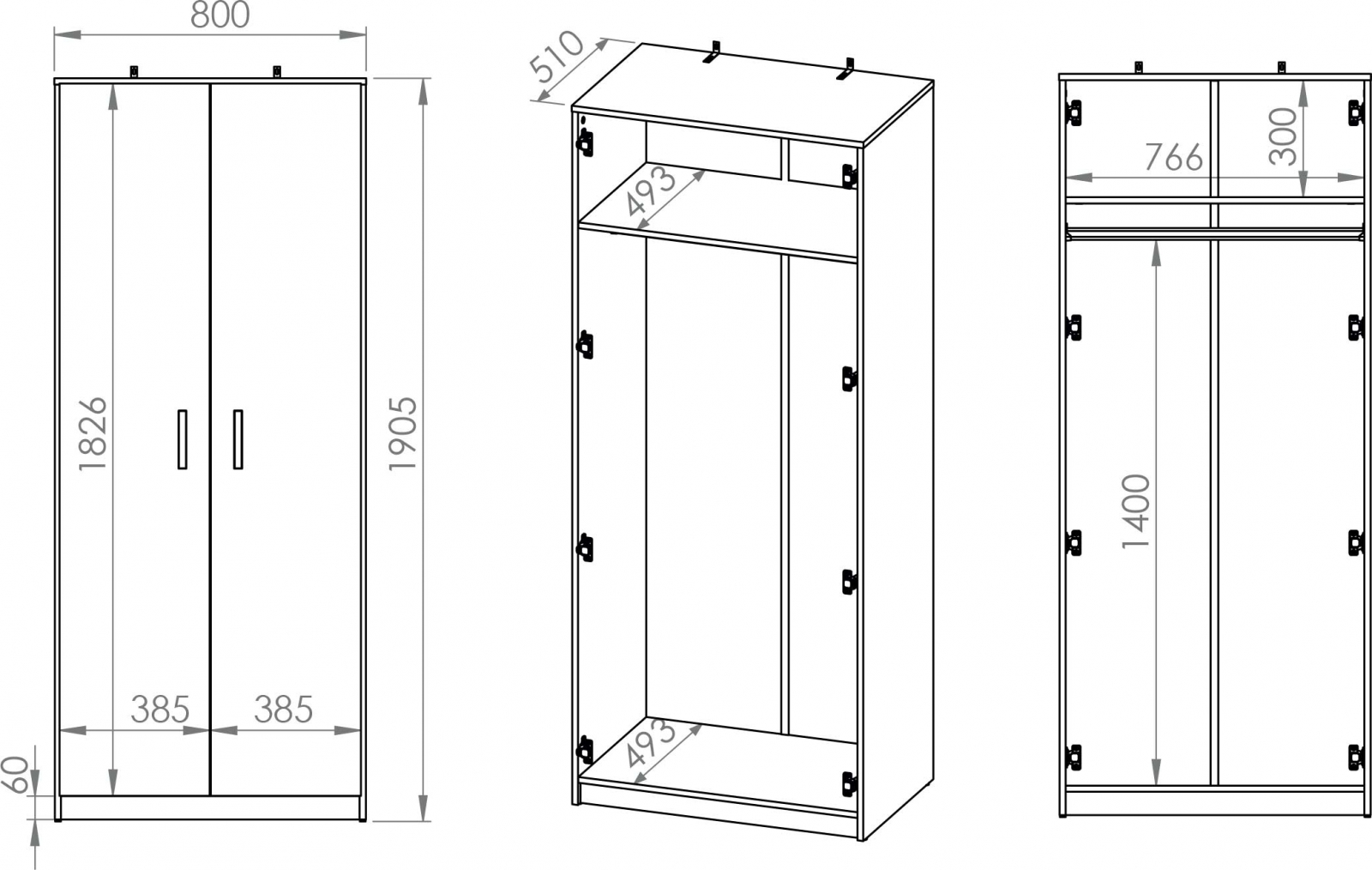 800

1826

1905

385 385

60

510

493

493

766

300

1400