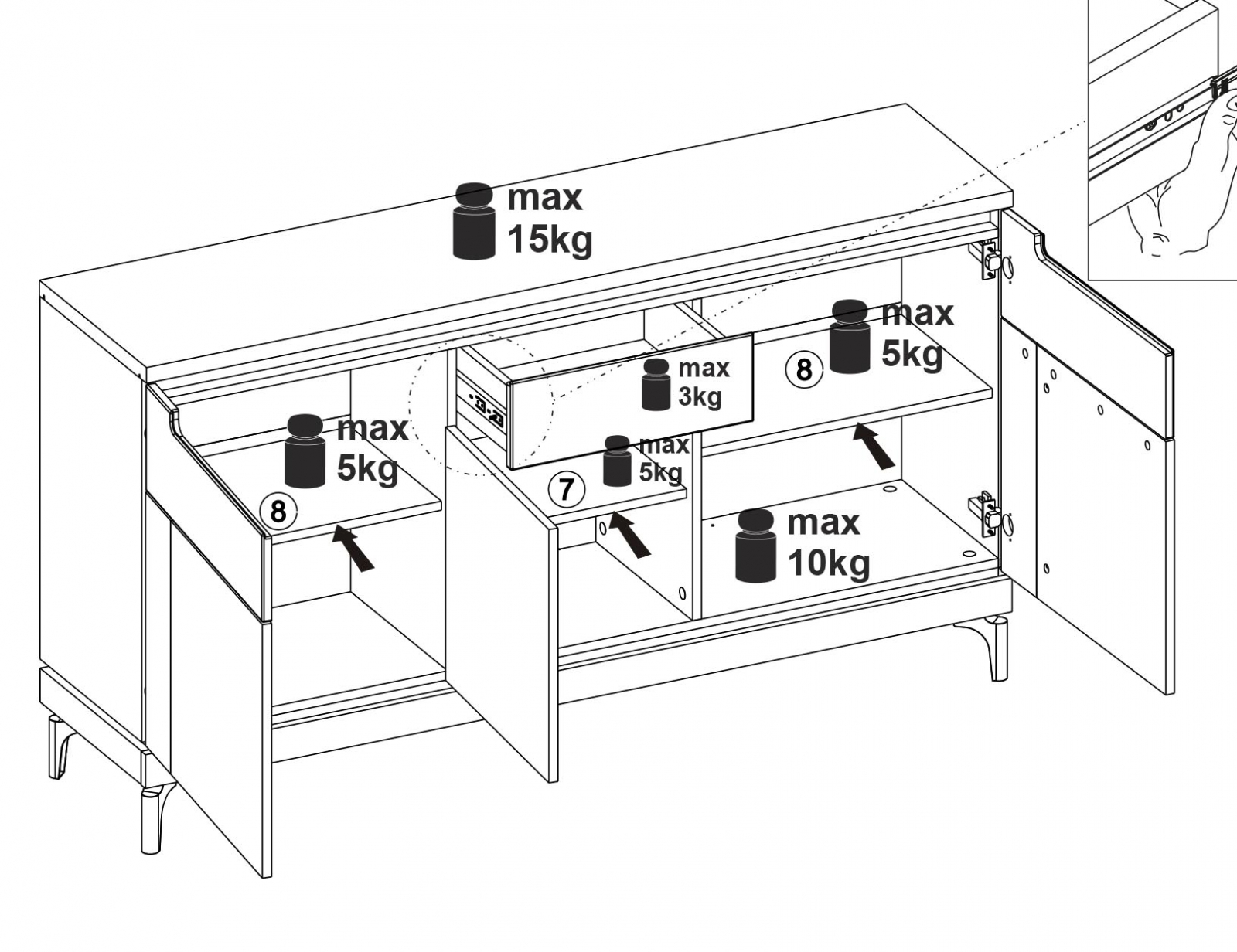 max 15kg

max 5kg

8

max 3kg

max 5kg

8

max 5kg

7

max 10kg